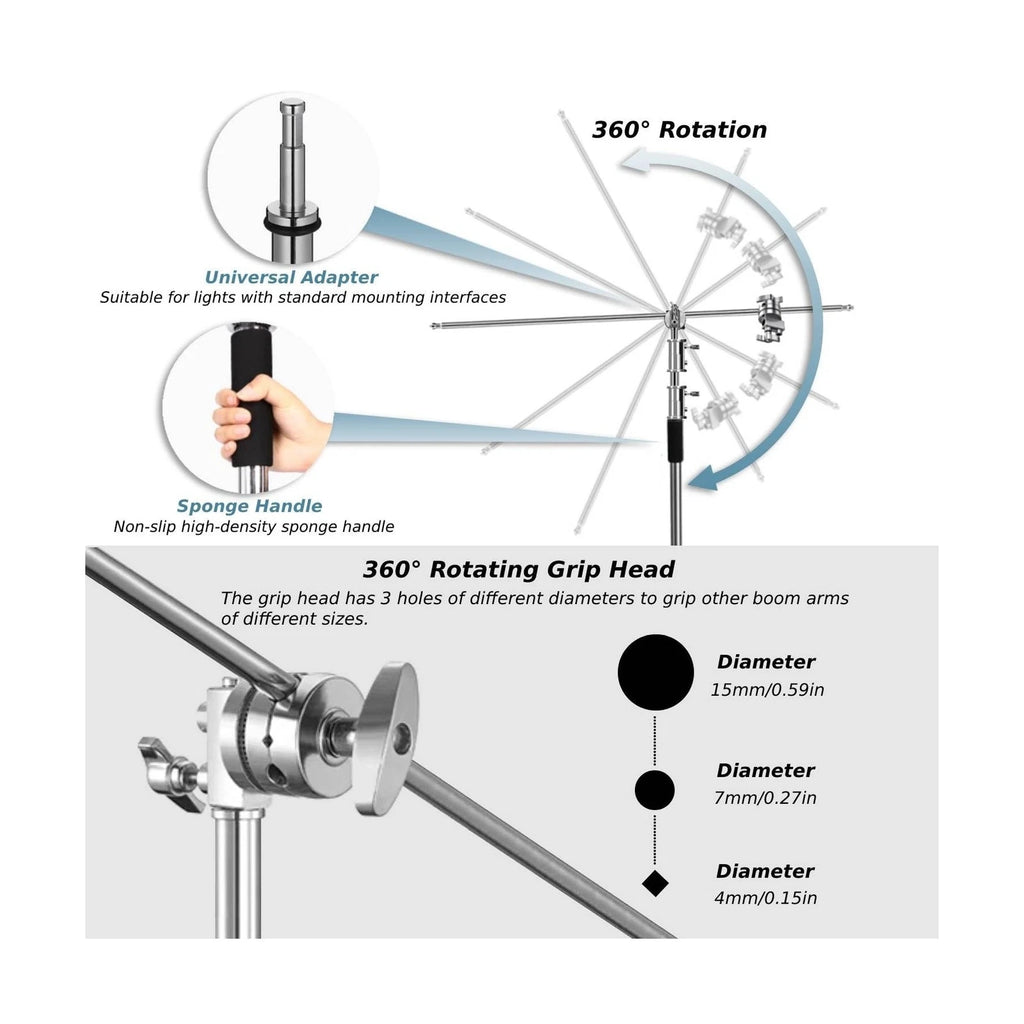 360° Rotation

Universal Adapter
Suitable for lights with standard mounting interfaces

Sponge Handle
Non-slip high-density sponge handle

360° Rotating Grip Head

The grip head has 3 holes of different diameters to grip other boom arms of different sizes.

Diameter
15mm/0.59in

Diameter
7mm/0.27in

Diameter
4mm/0.15in